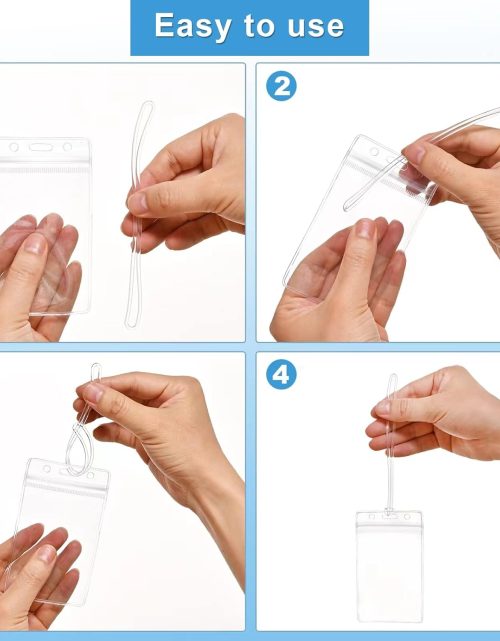 Easy to use

2

4