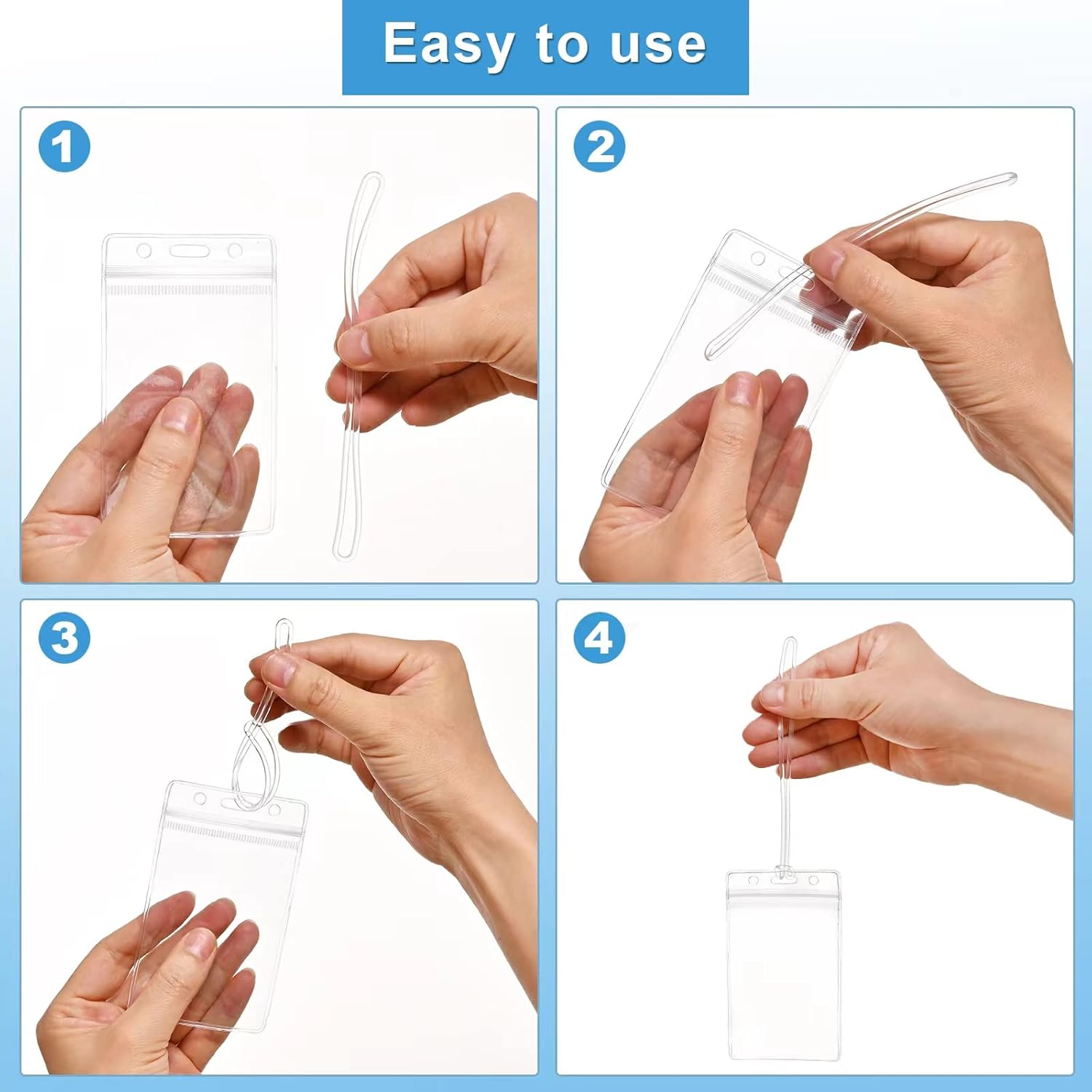 Easy to use

1

2

3

4