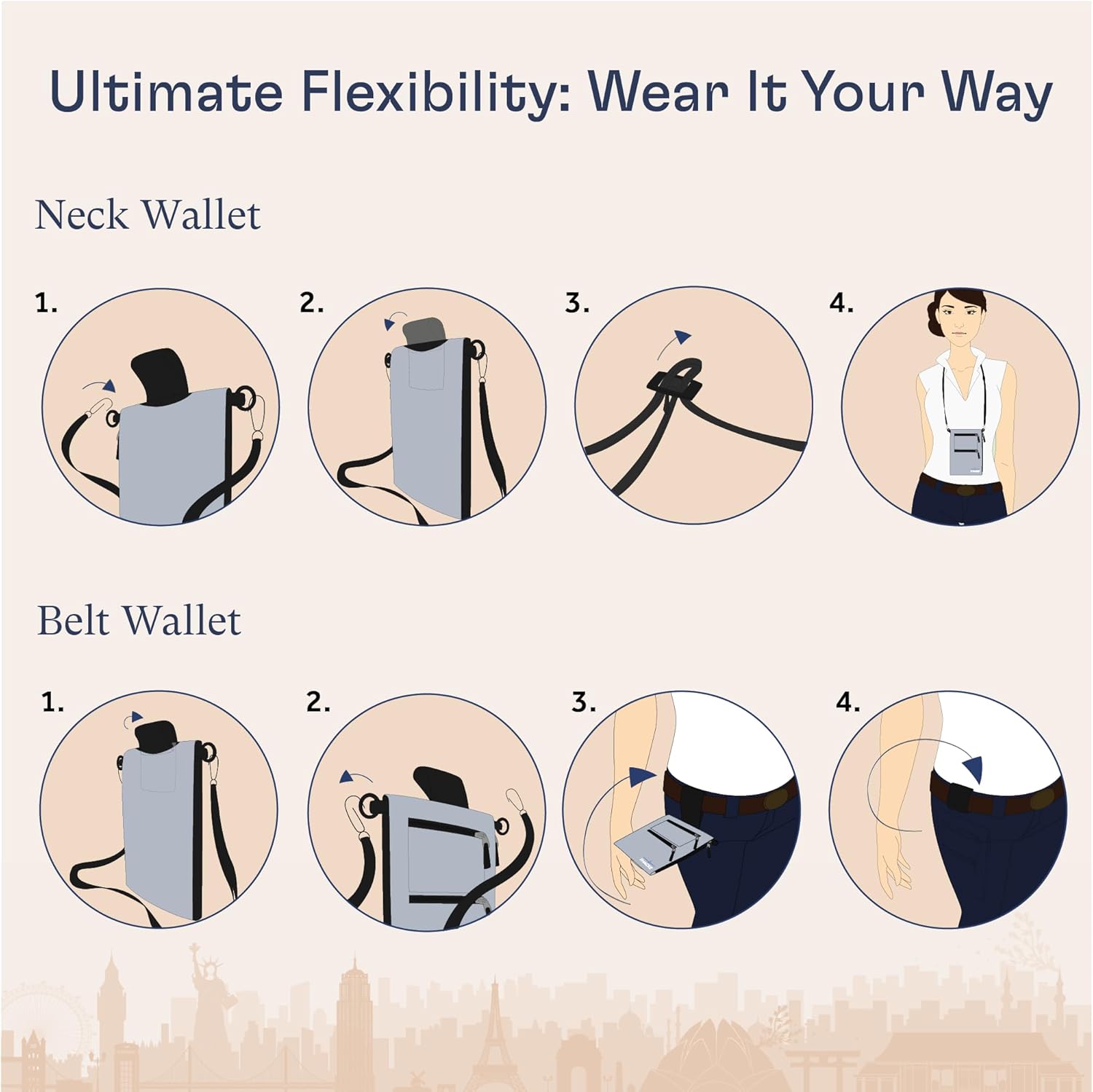 Ultimate Flexibility: Wear It Your Way

Neck Wallet

1.

2.

3.

4.

Belt Wallet

1.

2.

3.

4.